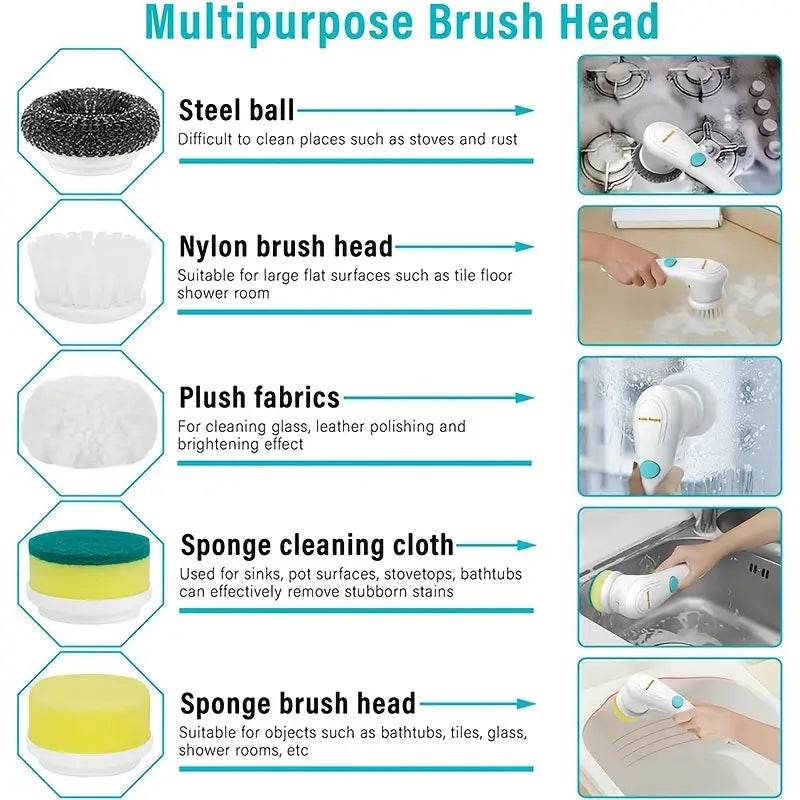 Multipurpose Brush Head

Steel ball
Difficult to clean places such as stoves and rust

Nylon brush head
Suitable for large flat surfaces such as tile floor shower room

Plush fabrics
For cleaning glass, leather polishing and brightening effect

Sponge cleaning cloth
Used for sinks, pot surfaces, stovetops, bathtubs can effectively remove stubborn stains

Sponge brush head
Suitable for objects such as bathtubs, tiles, glass, shower rooms, etc