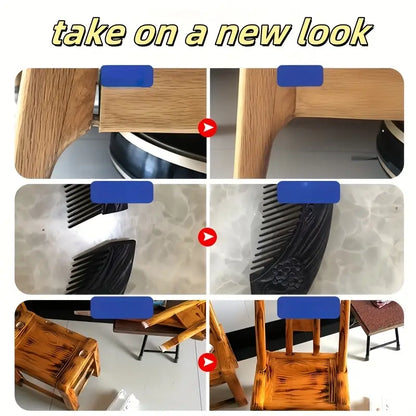 take on a new look