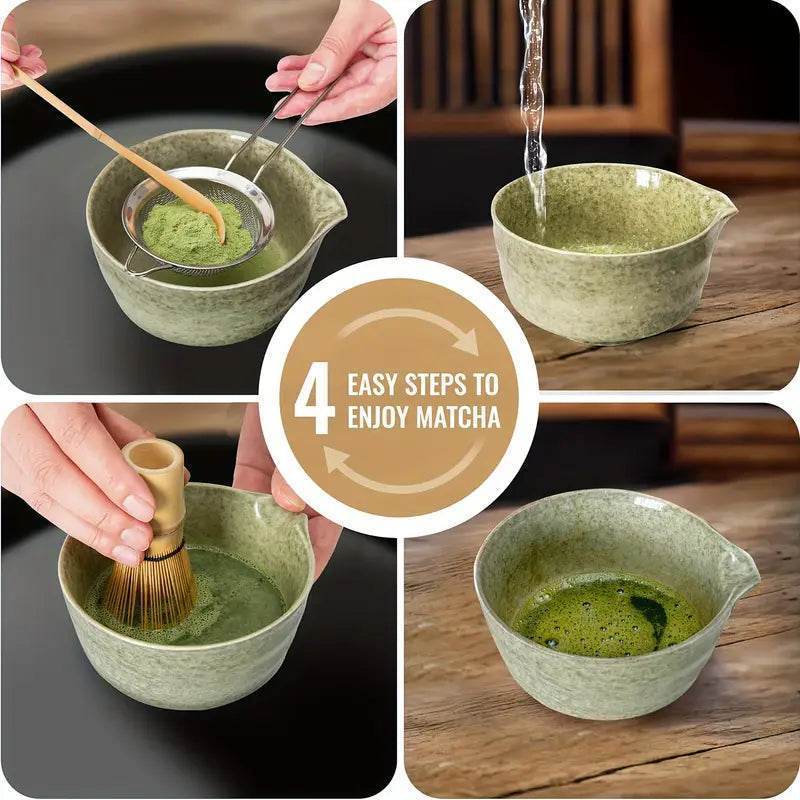 4 EASY STEPS TO ENJOY MATCHA